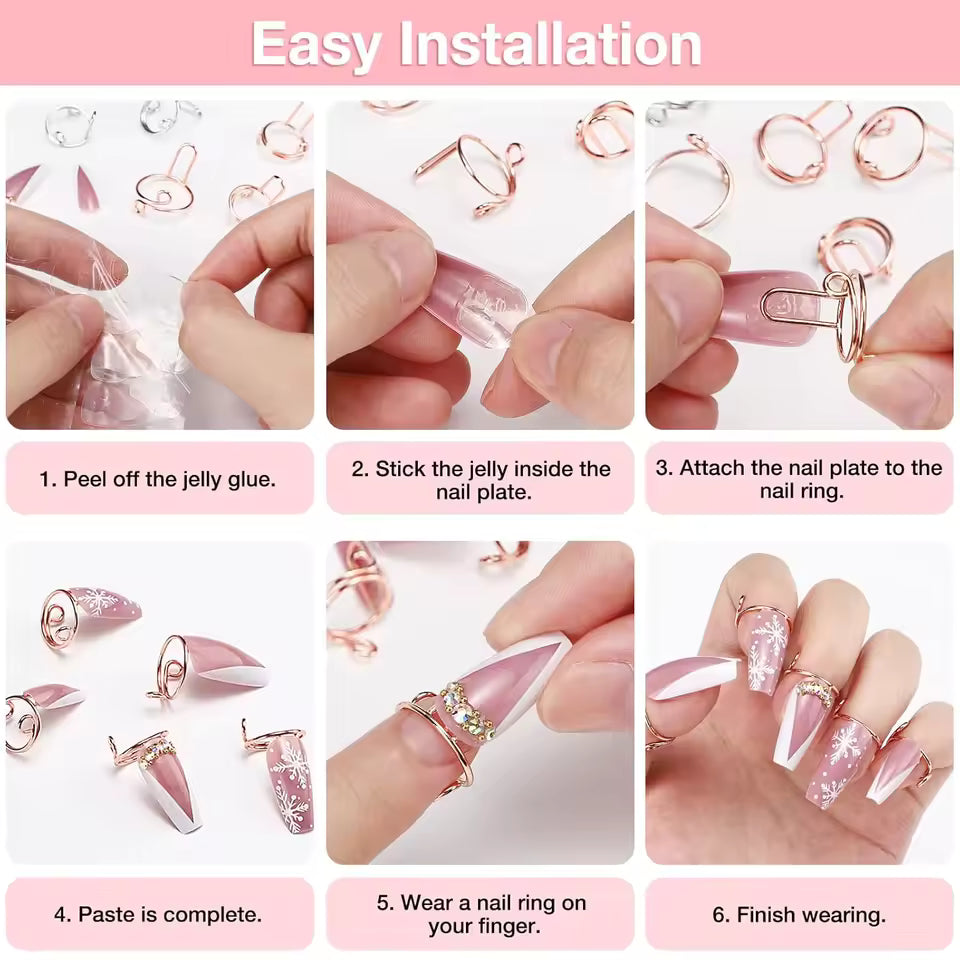 Easy Installation

1. Peel off the jelly glue.

2. Stick the jelly inside the nail plate.

3. Attach the nail plate to the nail ring.

4. Paste is complete.

5. Wear a nail ring on your finger.

6. Finish wearing.